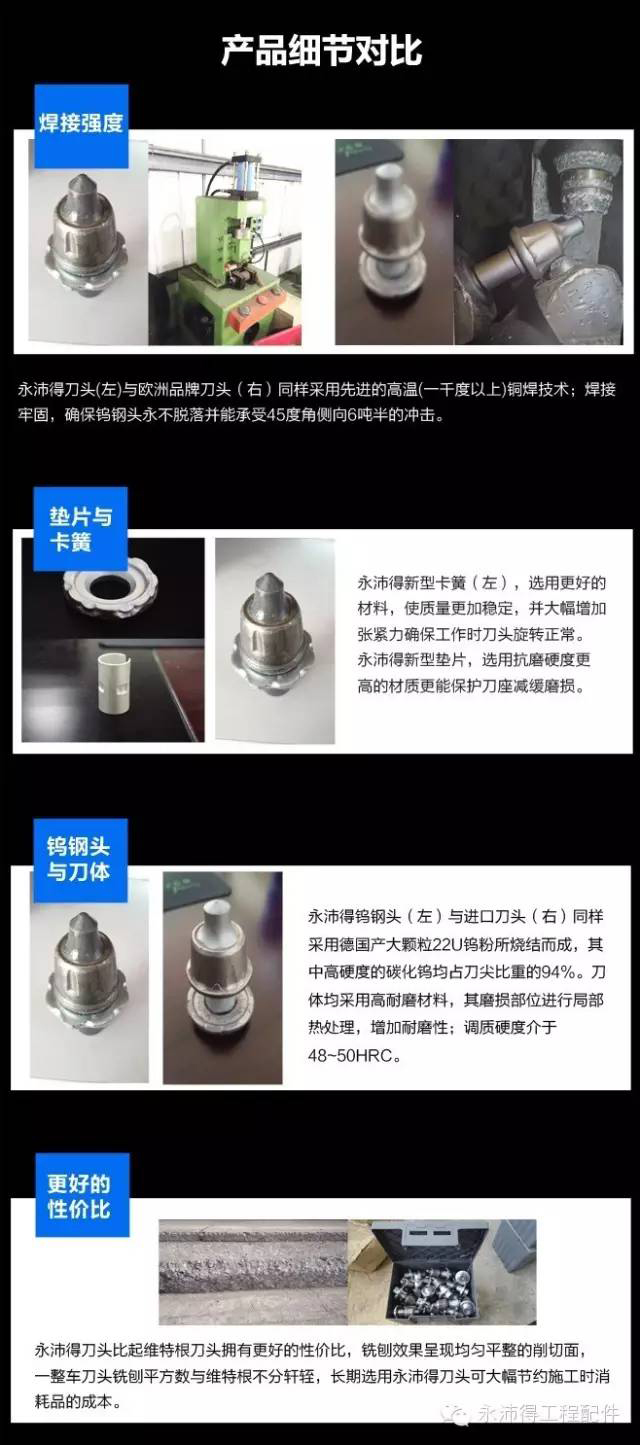 产品细节对比

焊接强度

永沛得刀头(左)与欧洲品牌刀头（右）同样采用先进的高温(一千度以上)铜焊技术；焊接牢固，确保钨钢头永不脱落并能承受45度角侧向6吨半的冲击。

垫片与卡簧

永沛得新型卡簧（左），选用更好的材料，使质量更加稳定，并大幅增加张紧力确保工作时刀头旋转正常。永沛得新型垫片，选用抗磨硬度更高的材质更能保护刀座减缓磨损。

钨钢头与刀体

永沛得钨钢头（左）与进口刀头（右）同样采用德国产大颗粒22U钨粉所烧结而成，其中高硬度的碳化钨均占刀尖比重的94%。刀体均采用高耐磨材料，其磨损部位进行局部热处理，增加耐磨性；调质硬度介于48~50HRC。

更好的性价比

永沛得刀头比起维特根刀头拥有更好的性价比，铣刨效果呈现均匀平整的削切面，一整车刀头铣刨平方数与维特根不分轩轾，长期选用永沛得刀头可大幅节约施工时消耗品的成本。

永沛得工程配件